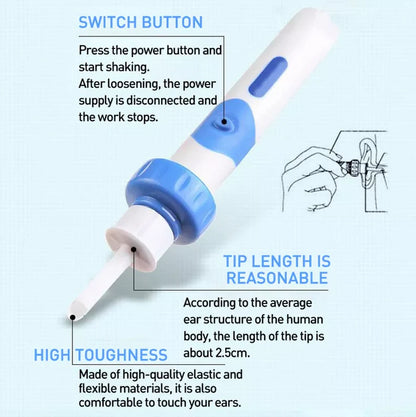 SWITCH BUTTON

Press the power button and start shaking.
After loosening, the power supply is disconnected and the work stops.

TIP LENGTH IS REASONABLE

According to the average ear structure of the human body, the length of the tip is about 2.5cm.

HIGH TOUGHNESS

Made of high-quality elastic and flexible materials, it is also comfortable to touch your ears.