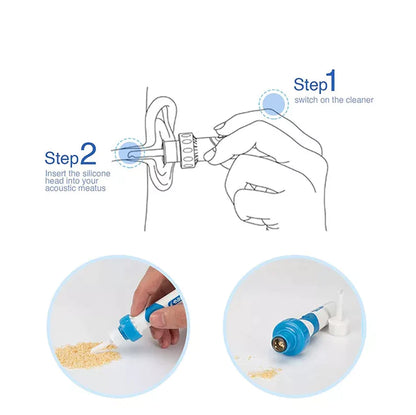 Step1
switch on the cleaner

Step2
Insert the silicone head into your acoustic meatus