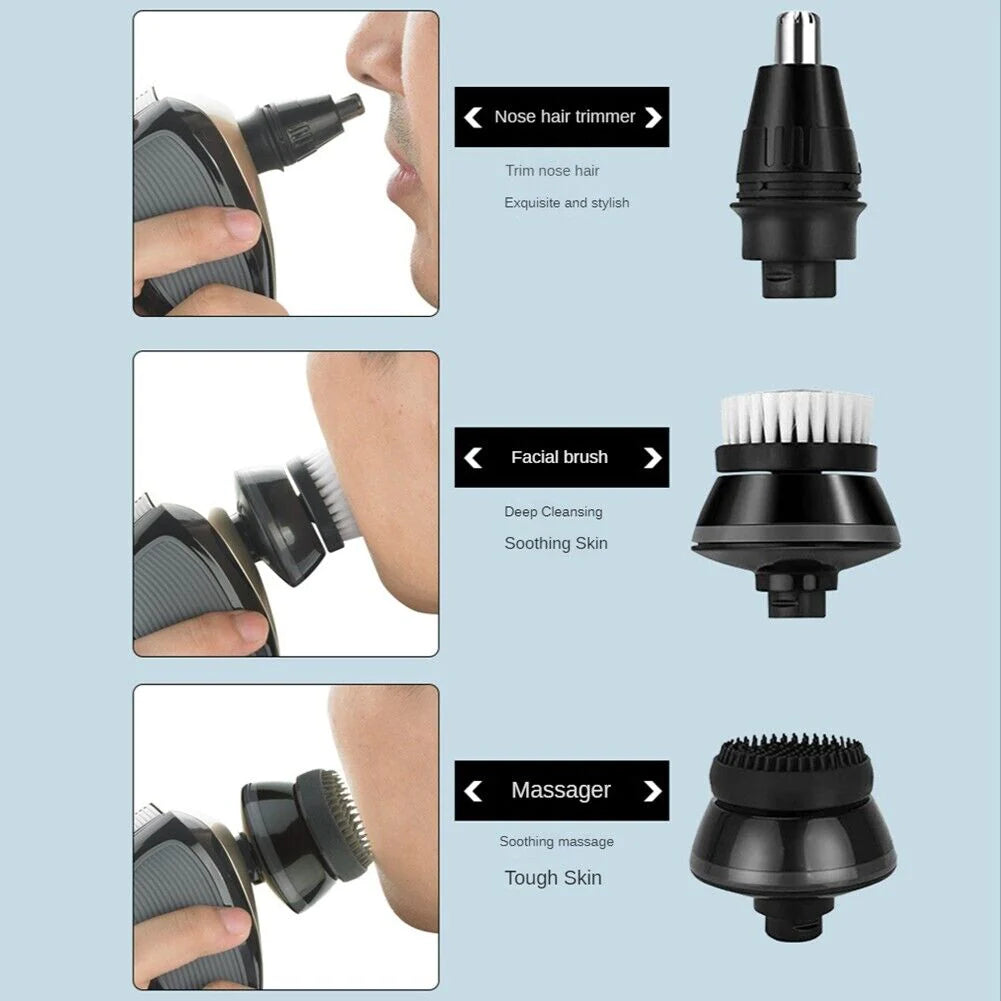 Nose hair trimmer

Trim nose hair

Exquisite and stylish

Facial brush

Deep Cleansing

Soothing Skin

Massager

Soothing massage

Tough Skin