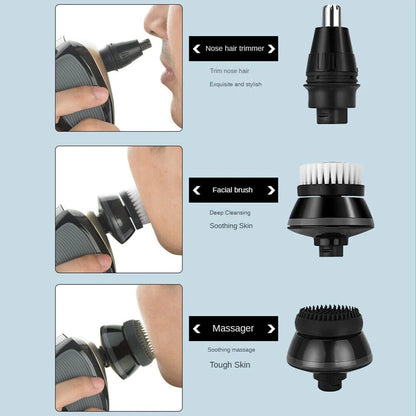 Nose hair trimmer

Trim nose hair

Exquisite and stylish

Facial brush

Deep Cleansing

Soothing Skin

Massager

Soothing massage

Tough Skin